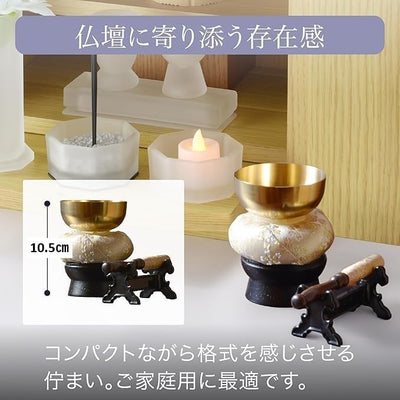 仏壇に寄り添う存在感

10.5cm

コンパクトながら格式を感じさせる佇まい。ご家庭用に最適です。