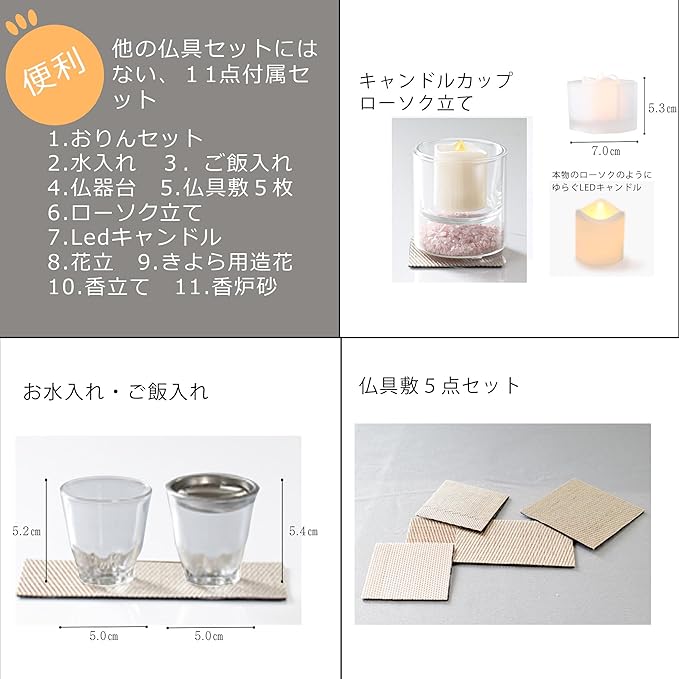 便利

他の仏具セットにはない、１１点付属セット

1.おりんセット
2.水入れ　3．ご飯入れ
4.仏器台　5.仏具敷５枚
6.ローソク立て
7.Ledキャンドル
8.花立　9.きよら用造花
10.香立て　11.香炉砂

キャンドルカップ
ローソク立て

5.3㎝
7.0㎝

本物のローソクのように
ゆらぐLEDキャンドル

お水入れ・ご飯入れ

5.2㎝
5.4㎝
5.0㎝
5.0㎝

仏具敷５点セット